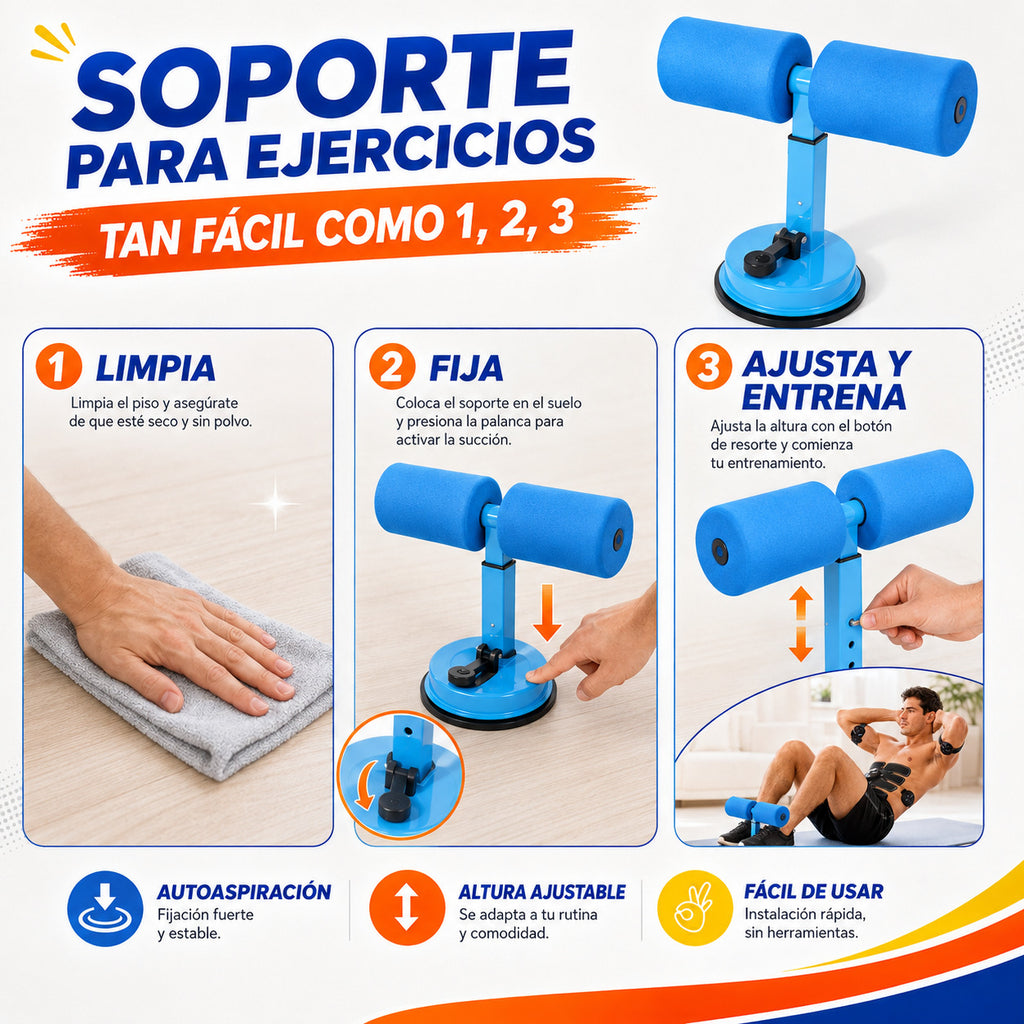 SOPORTE PARA EJERCICIOS

TAN FÁCIL COMO 1, 2, 3

1 LIMPIA
Limpia el piso y asegúrate de que esté seco y sin polvo.

2 FIJA
Coloca el soporte en el suelo y presiona la palanca para activar la succión.

3 AJUSTA Y ENTRENA
Ajusta la altura con el botón de resorte y comienza tu entrenamiento.

AUTOASPIRACIÓN
Fijación fuerte y estable.

ALTURA AJUSTABLE
Se adapta a tu rutina y comodidad.

FÁCIL DE USAR
Instalación rápida, sin herramientas.